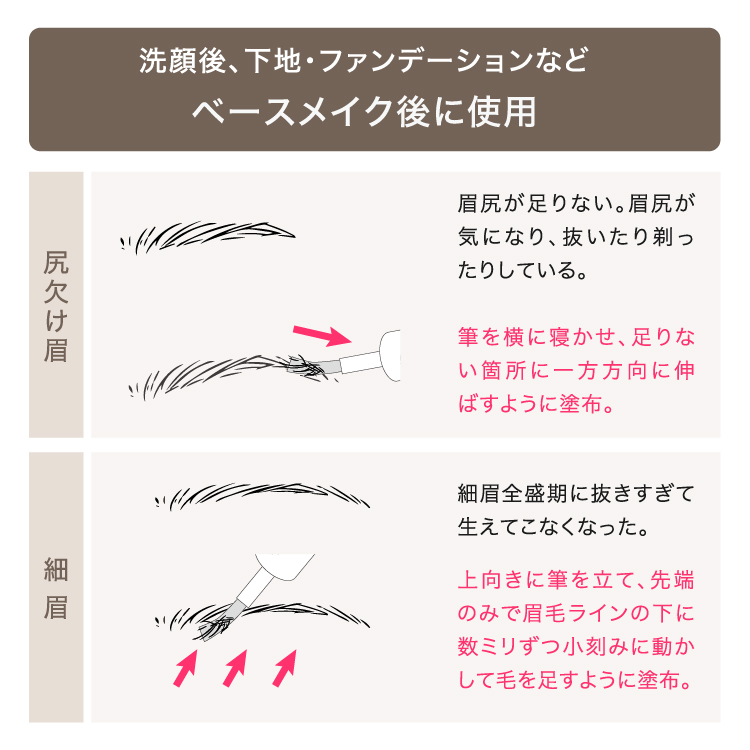 洗顔後、下地・ファンデーションなど
ベースメイク後に使用

尻欠け眉

眉尻が足りない。眉尻が気になり、抜いたり剃ったりしている。

筆を横に寝かせ、足りない箇所に一方方向に伸ばすように塗布。

細眉

細眉全盛期に抜きすぎて生えてこなくなった。

上向きに筆を立て、先端のみで眉毛ラインの下に数ミリずつ小刻みに動かして毛を足すように塗布。