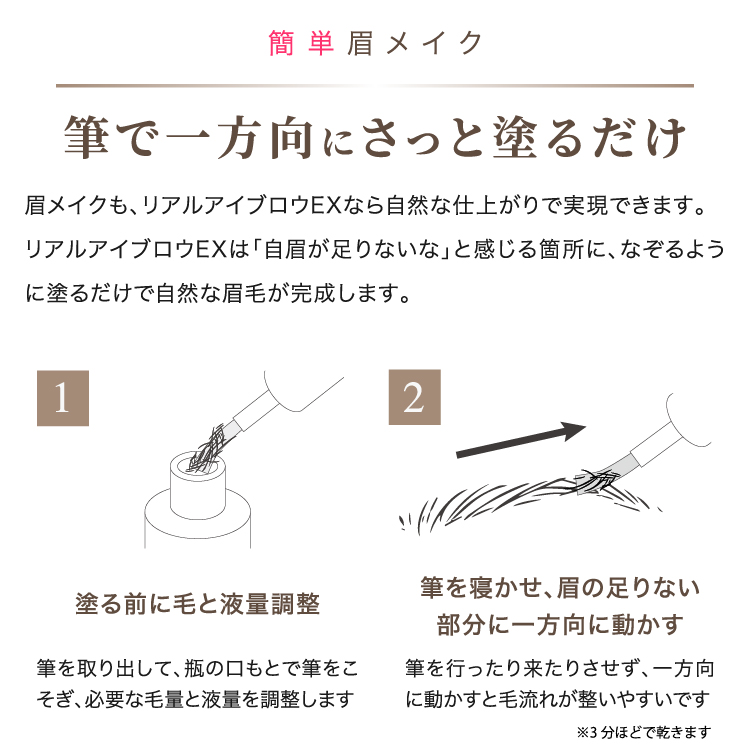 簡単眉メイク

筆で一方向にさっと塗るだけ

眉メイクも、リアルアイブロウEXなら自然な仕上がりで実現できます。リアルアイブロウEXは「自眉が足りないな」と感じる箇所に、なぞるように塗るだけで自然な眉毛が完成します。

1

塗る前に毛と液量調整

筆を取り出して、瓶の口もとで筆をこそぎ、必要な毛量と液量を調整します

2

筆を寝かせ、眉の足りない部分に一方向に動かす

筆を行ったり来たりさせず、一方向に動かすと毛流れが整いやすいです

※3分ほどで乾きます